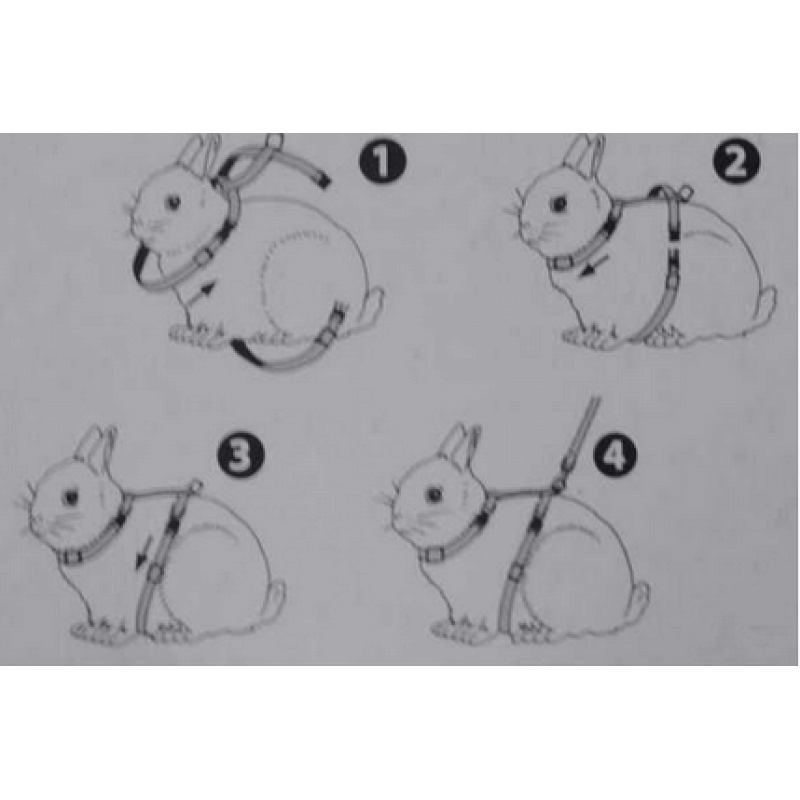 1

2

3

4